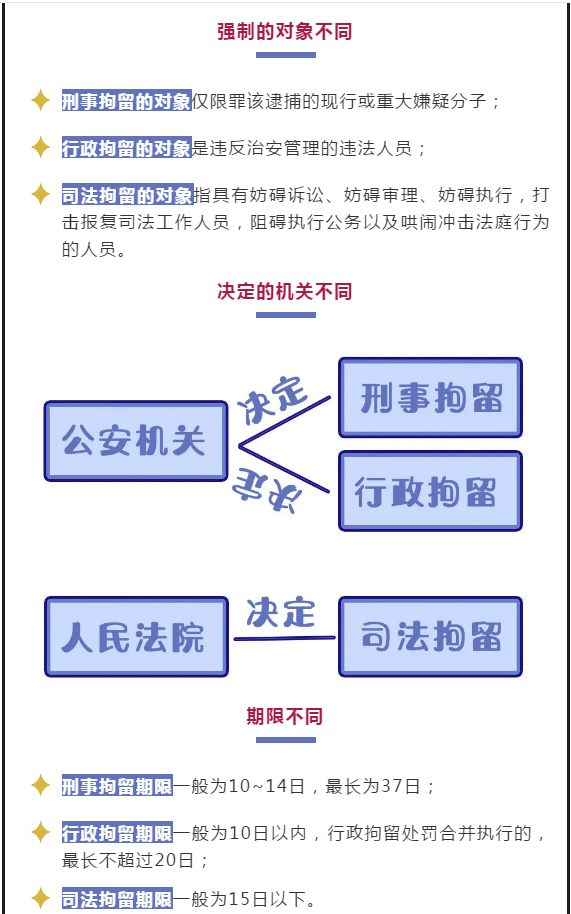 强制的对象不同

刑事拘留的对象仅限罪该逮捕的现行或重大嫌疑分子；

行政拘留的对象是违反治安管理的违法人员；

司法拘留的对象指具有妨碍诉讼、妨碍审理、妨碍执行，打击报复司法工作人员，阻碍执行公务以及哄闹冲击法庭行为的人员。

决定的机关不同

公安机关

决定

刑事拘留

决定

行政拘留

人民法院

决定

司法拘留

期限不同

刑事拘留期限一般为10~14日，最长为37日；

行政拘留期限一般为10日以内，行政拘留处罚合并执行的，最长不超过20日；

司法拘留期限一般为15日以下。