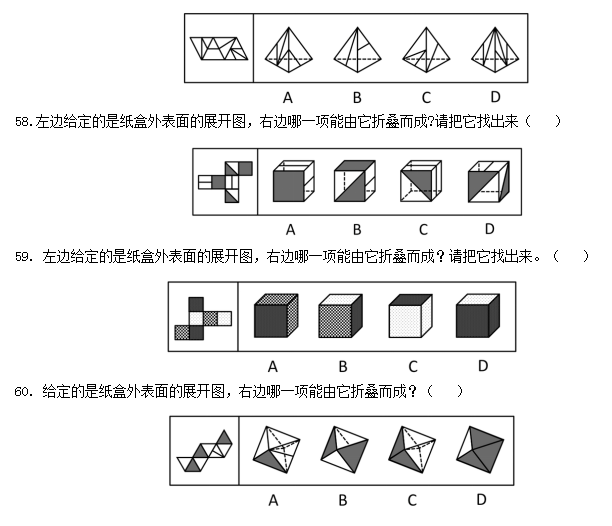 A B C D

58.左边给定的是纸盒外表面的展开图，右边哪一项能由它折叠而成?请把它找出来（　　）

A B C D

59. 左边给定的是纸盒外表面的展开图，右边哪一项能由它折叠而成？请把它找出来。（　　）

A B C D

60. 给定的是纸盒外表面的展开图，右边哪一项能由它折叠而成？（　　）

A B C D