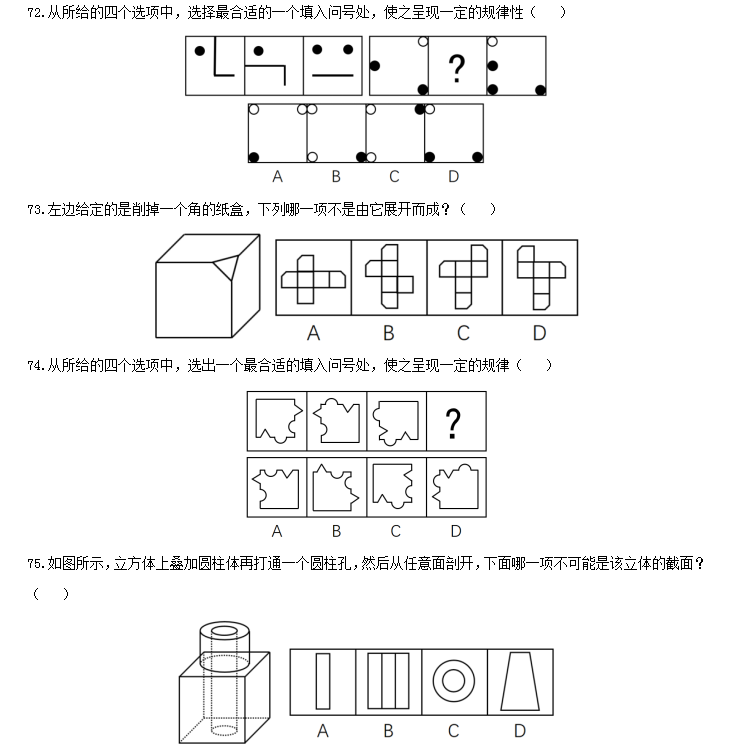 72.从所给的四个选项中，选择最合适的一个填入问号处，使之呈现一定的规律性（　　）

?

A　B　C　D

73.左边给定的是削掉一个角的纸盒，下列哪一项不是由它展开而成？（　　）

A　B　C　D

74.从所给的四个选项中，选出一个最合适的填入问号处，使之呈现一定的规律（　　）

?

A　B　C　D

75.如图所示，立方体上叠加圆柱体再打通一个圆柱孔，然后从任意面剖开，下面哪一项不可能是该立体的截面？（　　）

A　B　C　D