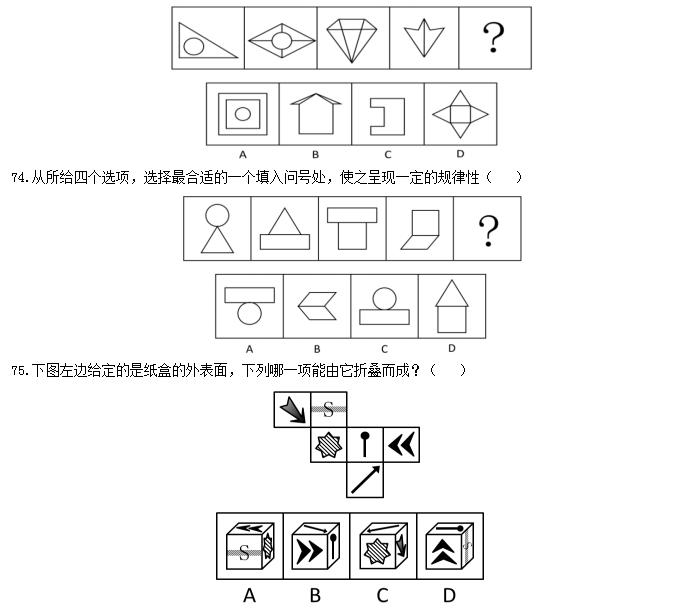 ?

A B C D

74.从所给四个选项，选择最合适的一个填入问号处，使之呈现一定的规律性（　　）

?

A B C D

75.下图左边给定的是纸盒的外表面，下列哪一项能由它折叠而成？（　　）

S

S

S

A B C D